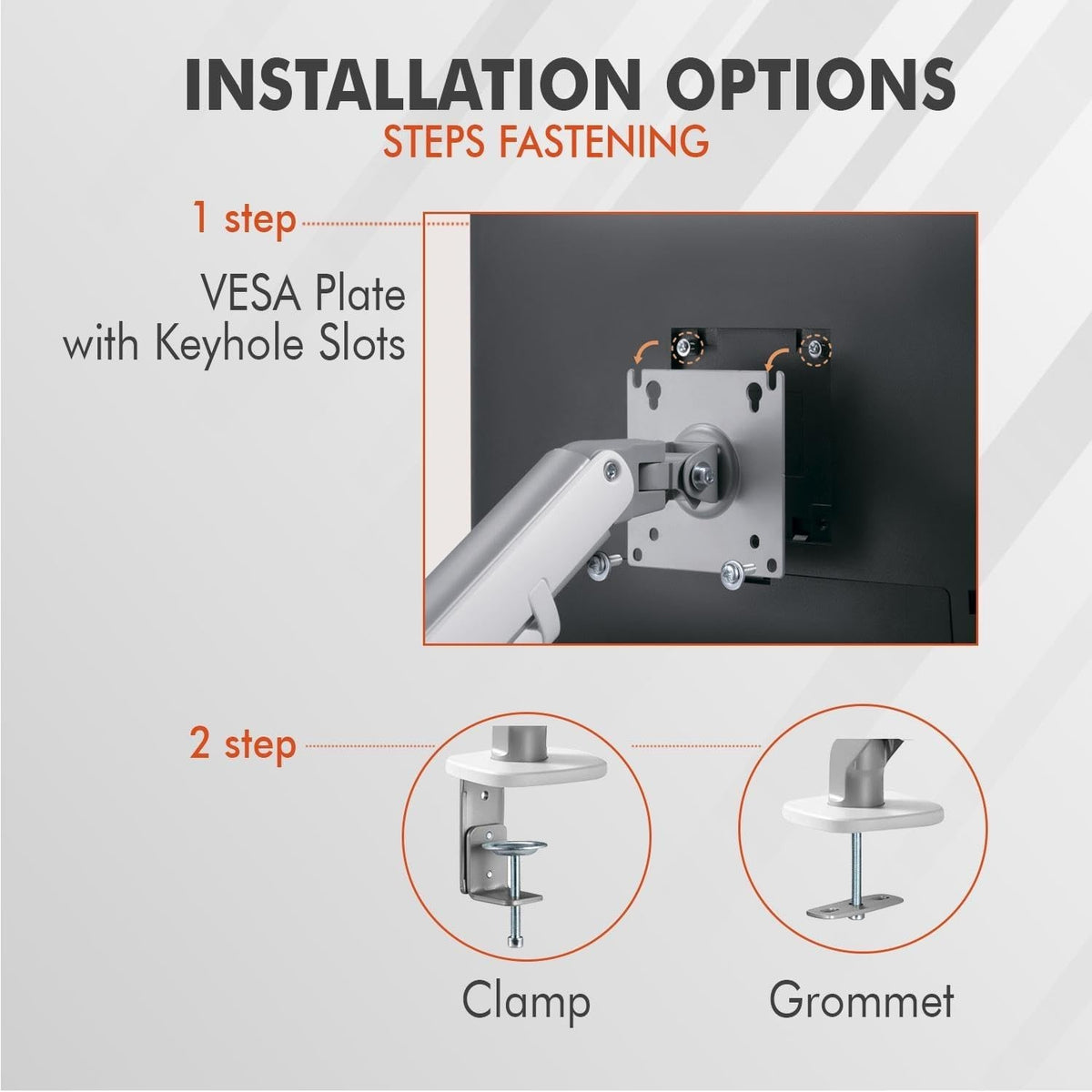 INSTALLATION OPTIONS
STEPS FASTENING

1 step

VESA Plate
with Keyhole Slots

2 step

Clamp

Grommet