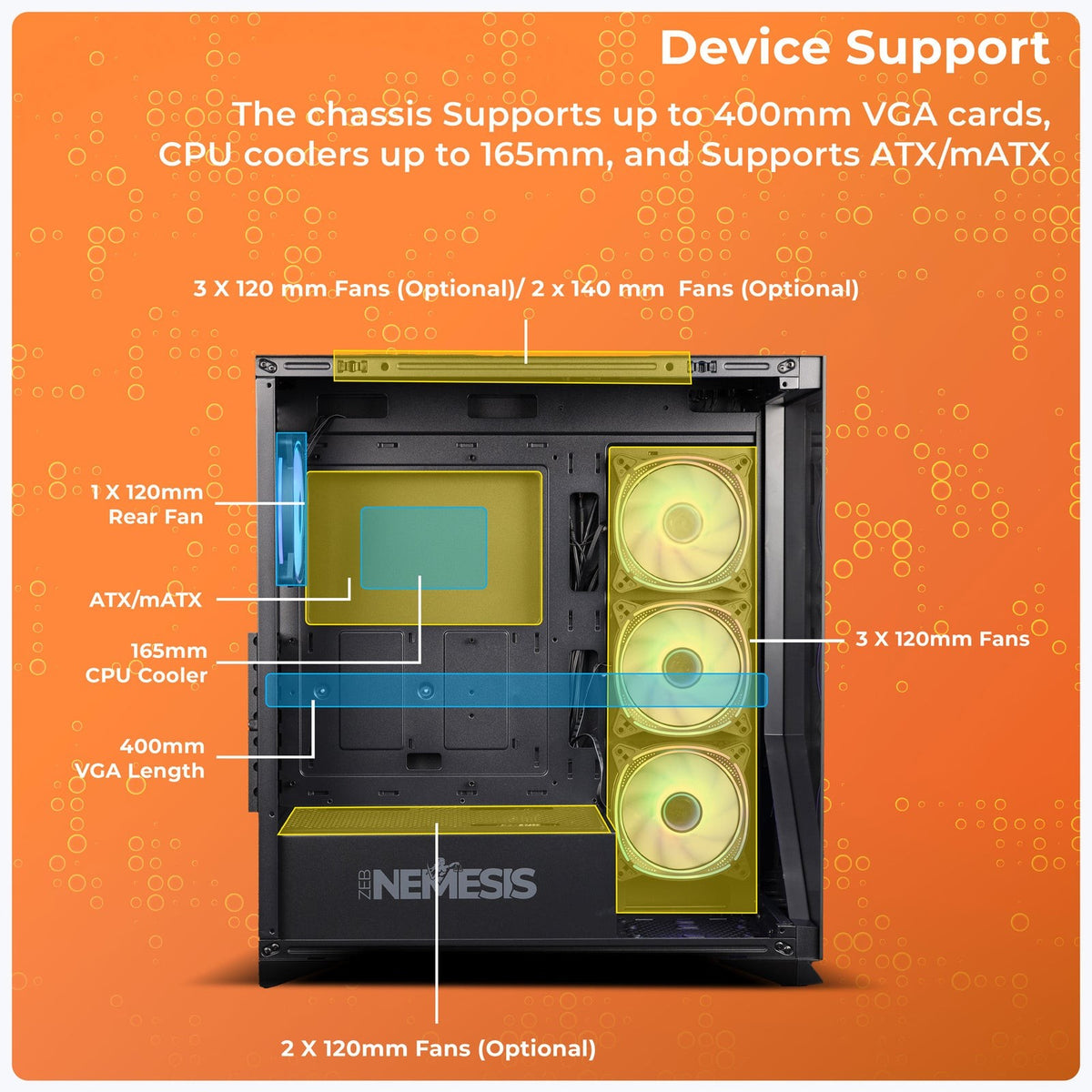 Device Support

The chassis Supports up to 400mm VGA cards, CPU coolers up to 165mm, and Supports ATX/mATX

3 X 120 mm Fans (Optional)/ 2 x 140 mm Fans (Optional)

1 X 120mm
Rear Fan

ATX/mATX

165mm
CPU Cooler

400mm
VGA Length

3 X 120mm Fans

ZEB NEMESIS

2 X 120mm Fans (Optional)